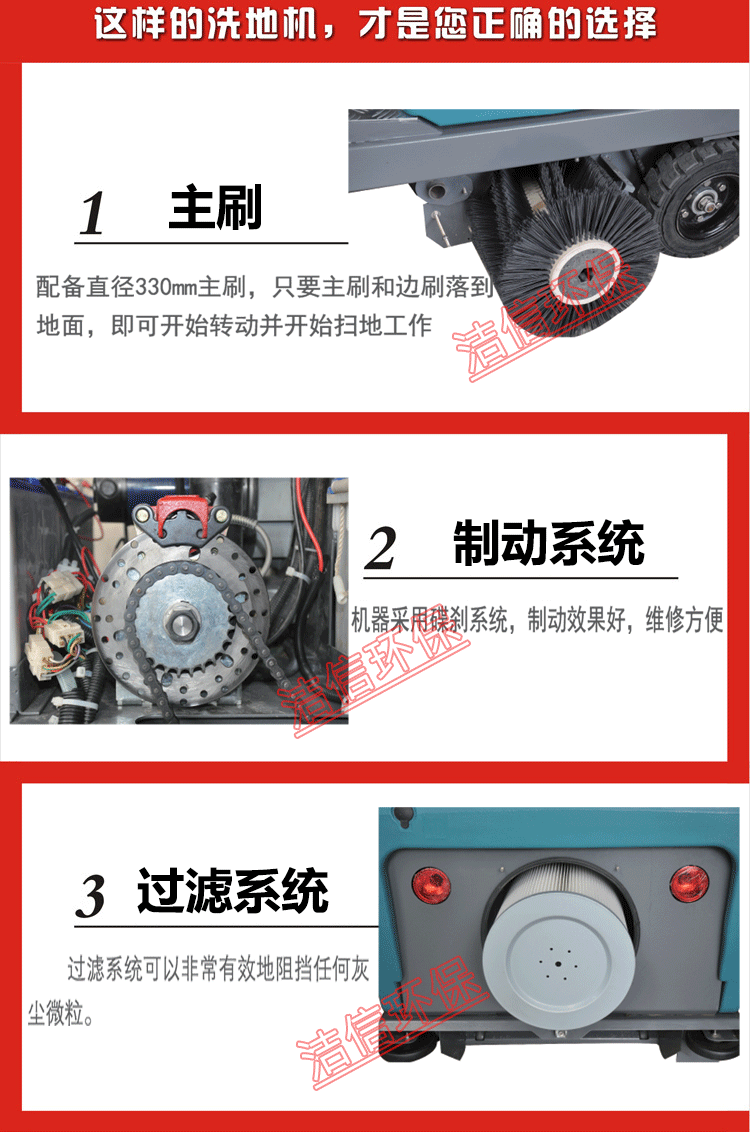 这样的洗地机，才是您正确的选择

1 主刷

配备直径330mm主刷，只要主刷和边刷落到地面，即可开始转动并开始扫地工作

洁信环保

2 制动系统

机器采用碟刹系统，制动效果好，维修方便

洁信环保

3 过滤系统

过滤系统可以非常有效地阻挡任何灰尘微粒。

洁信环保