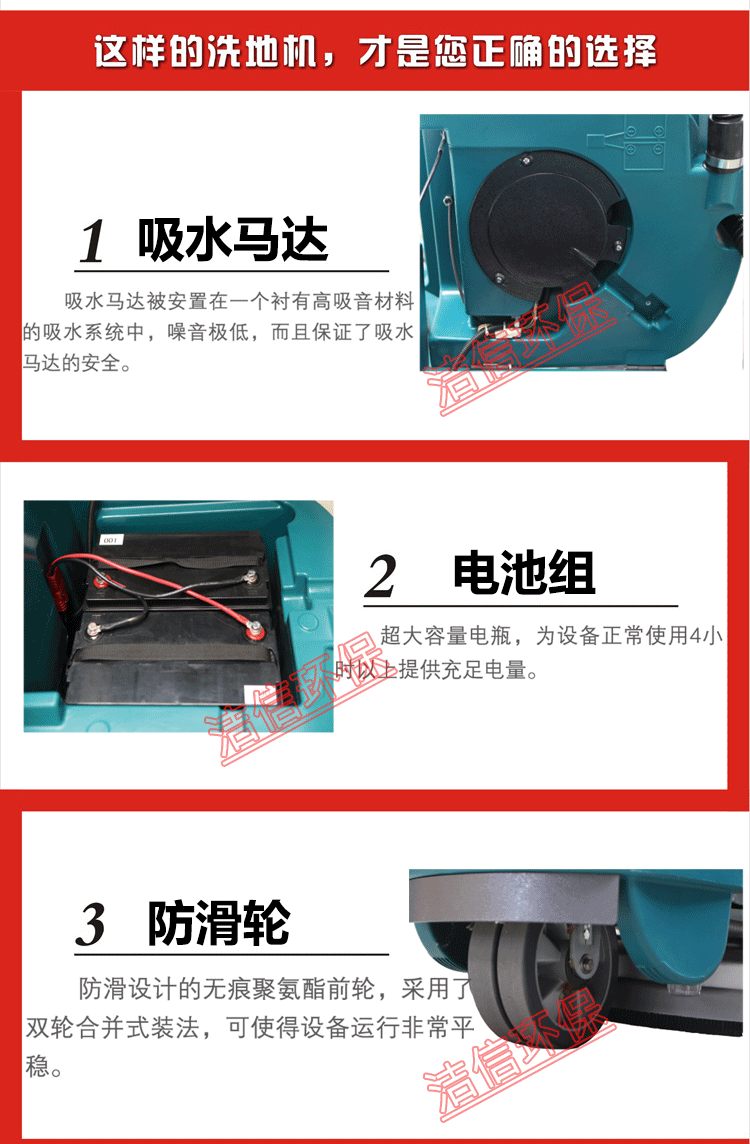 这样的洗地机，才是您正确的选择

1 吸水马达

吸水马达被安置在一个衬有高吸音材料的吸水系统中，噪音极低，而且保证了吸水马达的安全。

洁信环保

001

2 电池组

超大容量电瓶，为设备正常使用4小时以上提供充足电量。

洁信环保

3 防滑轮

防滑设计的无痕聚氨酯前轮，采用了双轮合并式装法，可使得设备运行非常平稳。

洁信环保